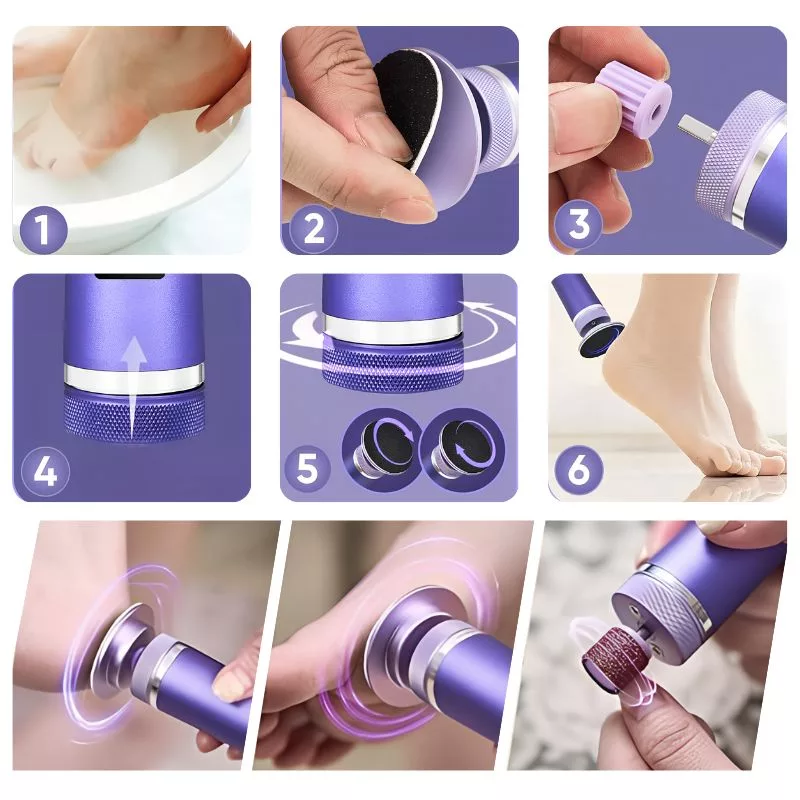 1
2
3
4
5
6